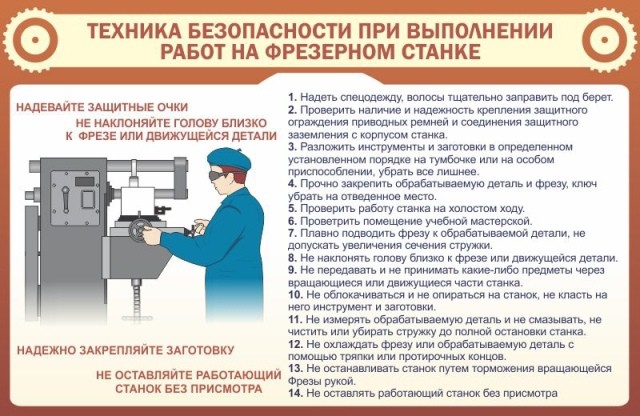 ТЕХНИКА БЕЗОПАСНОСТИ ПРИ ВЫПОЛНЕНИИ РАБОТ НА ФРЕЗЕРНОМ СТАНКЕ

НАДЕВАЙТЕ ЗАЩИТНЫЕ ОЧКИ

НЕ НАКЛОНЯЙТЕ ГОЛОВУ БЛИЗКО К ФРЕЗЕ ИЛИ ДВИЖУЩЕЙСЯ ДЕТАЛИ

НАДЕЖНО ЗАКРЕПЛЯЙТЕ ЗАГОТОВКУ

НЕ ОСТАВЛЯЙТЕ РАБОТАЮЩИЙ СТАНОК БЕЗ ПРИСМОТРА

1. Надеть спецодежду, волосы тщательно заправить под берет.
2. Проверить наличие и надежность крепления защитного ограждения приводных ремней и соединения защитного заземления с корпусом станка.
3. Разложить инструменты и заготовки в определенном установленном порядке на тумбочке или на особом приспособлении, убрать все лишнее.
4. Прочно закрепить обрабатываемую деталь и фрезу, ключ убрать на отведенное место.
5. Проверить работу станка на холостом ходу.
6. Проветрить помещение учебной мастерской.
7. Плавно подводить фрезу к обрабатываемой детали, не допускать увеличения сечения стружки.
8. Не наклонять голову близко к фрезе или движущейся детали.
9. Не передавать и не принимать какие-либо предметы через вращающиеся или движущиеся части станка.
10. Не облокачиваться и не опираться на станок, не класть на него инструмент и заготовки.
11. Не измерять обрабатываемую деталь и не смазывать, не чистить или убирать стружку до полной остановки станка.
12. Не охлаждать фрезу или обрабатываемую деталь с помощью тряпки или протирочных концов.
13. Не останавливать станок путем торможения вращающейся Фрезы рукой.
14. Не оставлять работающий станок без присмотра